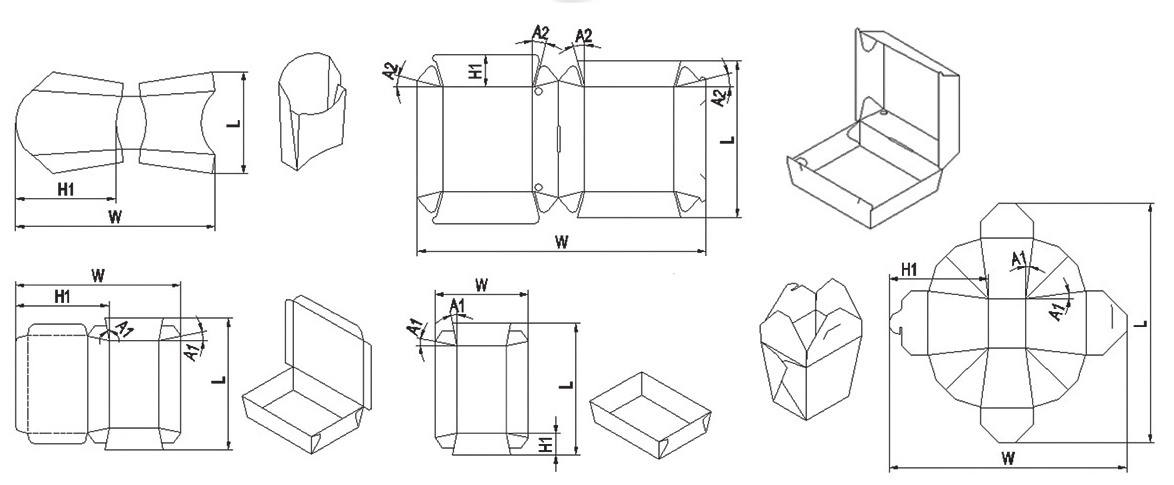 L
H1
W
A2
H1
A2
A2
A2
L
W
W
H1
A1
A1
L
W
A1
A1
L
H1
H1
A1
A1
L
W